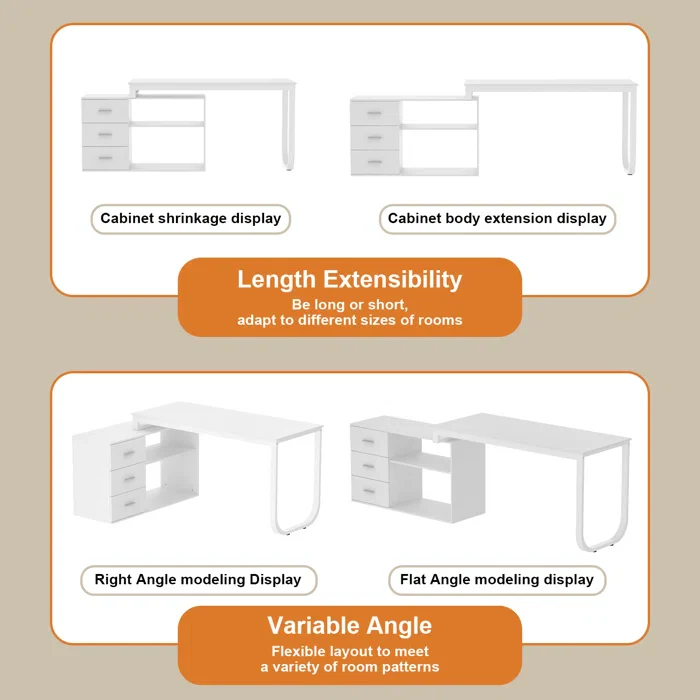 Cabinet shrinkage display

Cabinet body extension display

Length Extensibility

Be long or short,
adapt to different sizes of rooms

Right Angle modeling Display

Flat Angle modeling display

Variable Angle

Flexible layout to meet
a variety of room patterns